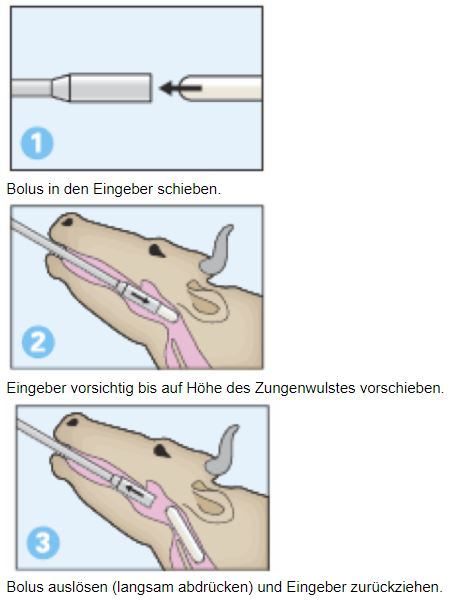 1

Bolus in den Eingeber schieben.

2

Eingeber vorsichtig bis auf Höhe des Zungenwulstes vorschieben.

3

Bolus auslösen (langsam abdrücken) und Eingeber zurückziehen.